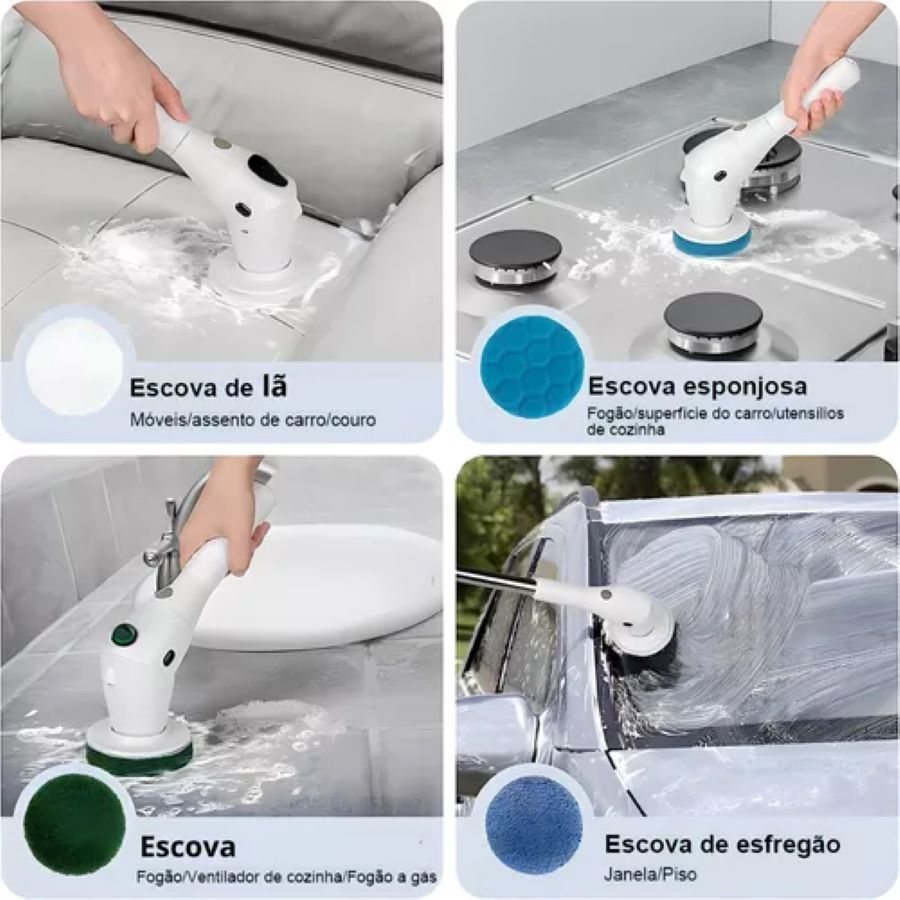 Escova de lã
Móveis/assento de carro/couro

Escova esponjosa
Fogão/superfície do carro/utensílios de cozinha

Escova
Fogão/Ventilador de cozinha/Fogão a gás

Escova de esfregão
Janela/Piso