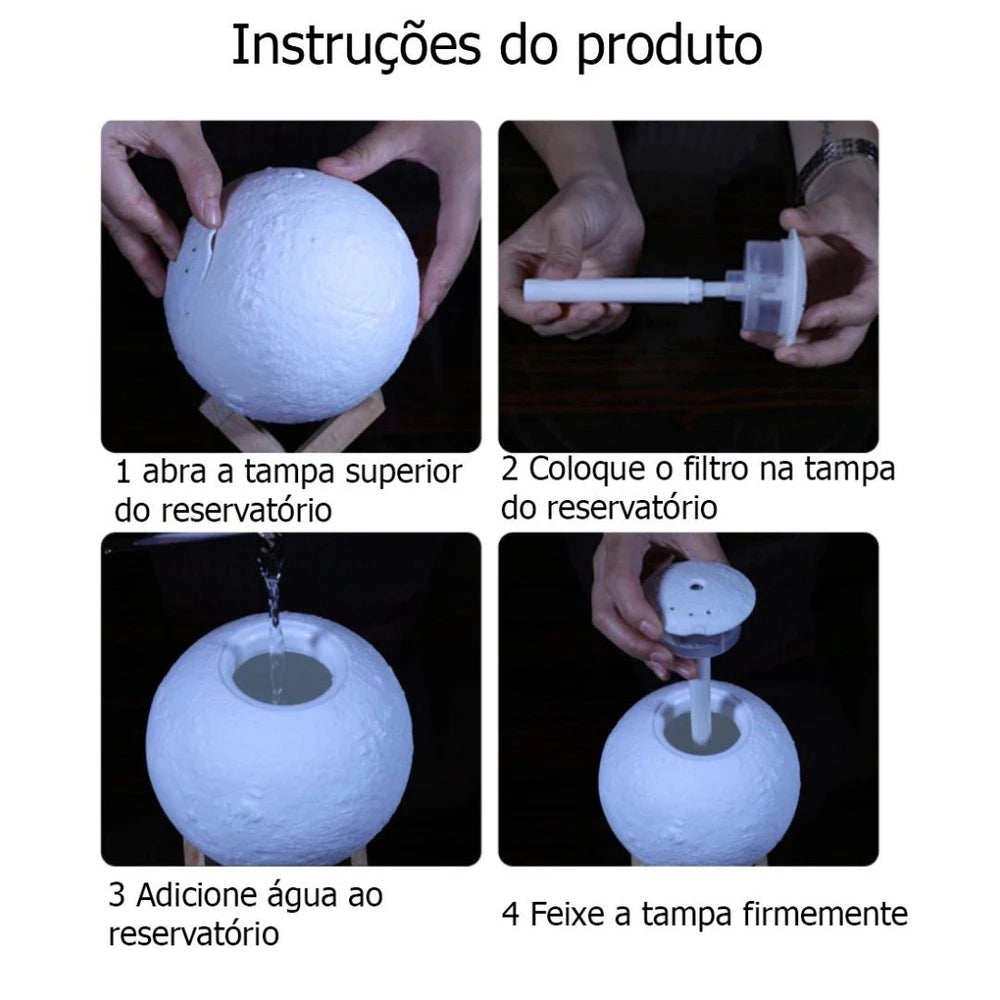 Instruções do produto

1 abra a tampa superior do reservatório

2 Coloque o filtro na tampa do reservatório

3 Adicione água ao reservatório

4 Feixe a tampa firmemente